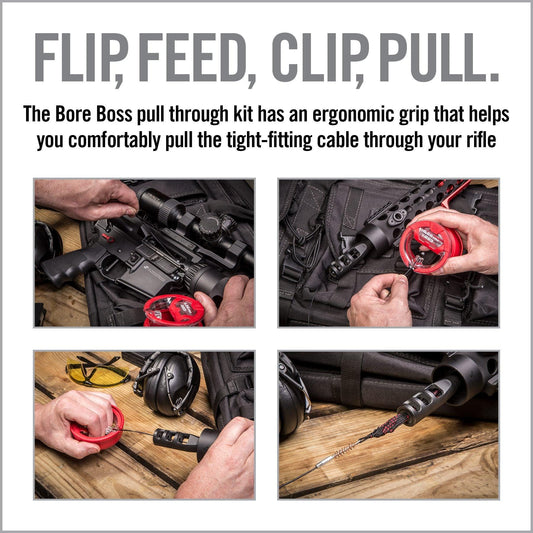 FLIP, FEED, CLIP, PULL.

The Bore Boss pull through kit has an ergonomic grip that helps you comfortably pull the tight-fitting cable through your rifle