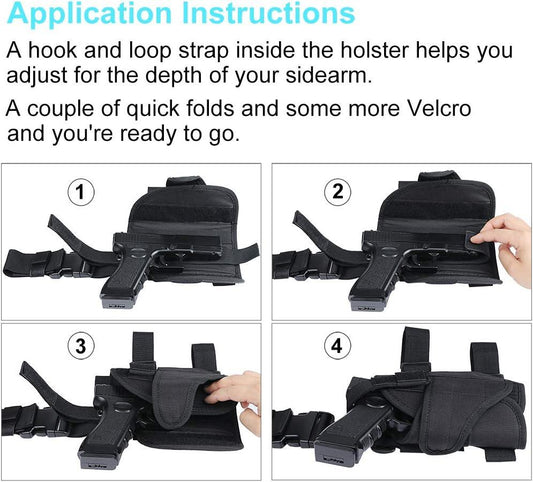 Application Instructions

A hook and loop strap inside the holster helps you adjust for the depth of your sidearm.

A couple of quick folds and some more Velcro and you're ready to go.

1

2

3

4