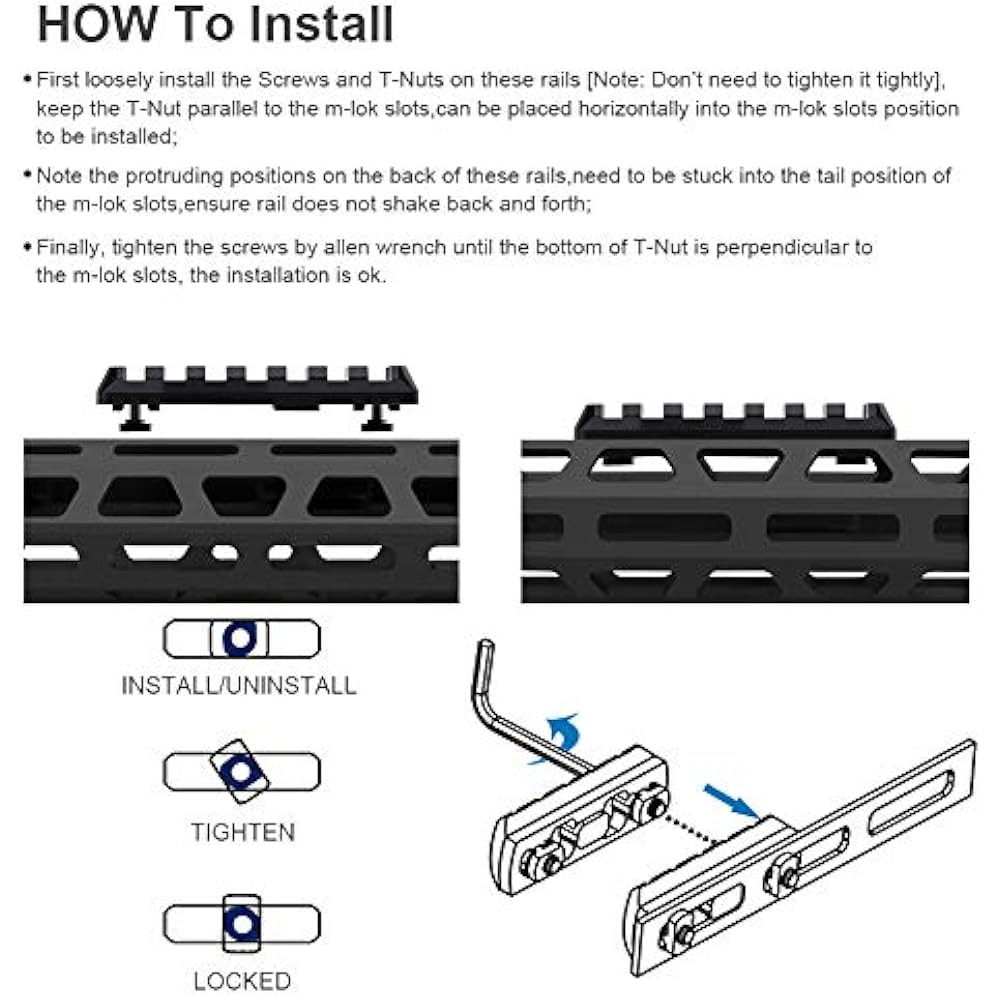 HOW To Install

• First loosely install the Screws and T-Nuts on these rails [Note: Don't need to tighten it tightly], keep the T-Nut parallel to the m-lok slots,can be placed horizontally into the m-lok slots position to be installed;

• Note the protruding positions on the back of these rails,need to be stuck into the tail position of the m-lok slots,ensure rail does not shake back and forth;

• Finally, tighten the screws by allen wrench until the bottom of T-Nut is perpendicular to the m-lok slots, the installation is ok.

INSTALL/UNINSTALL

TIGHTEN

LOCKED