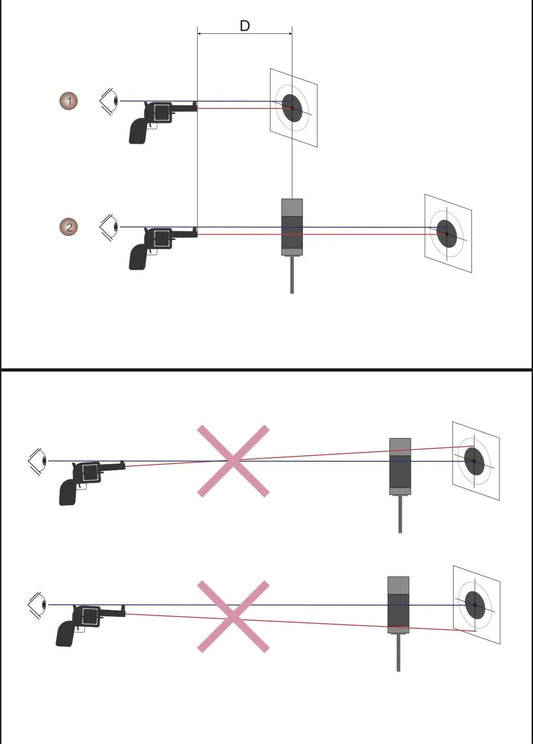 D

1

2