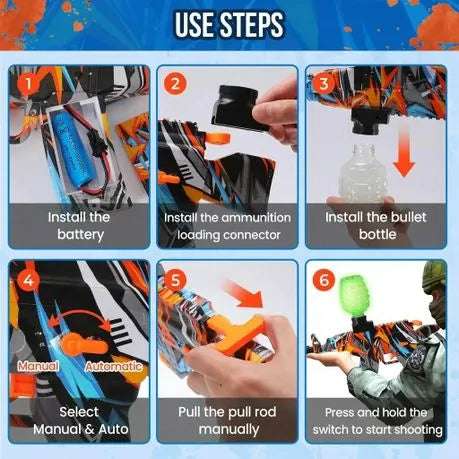 USE STEPS

1
Install the battery

2
Install the ammunition loading connector

3
Install the bullet bottle

4
Manual
Automatic
Select Manual & Auto

5
Pull the pull rod manually

6
Press and hold the switch to start shooting