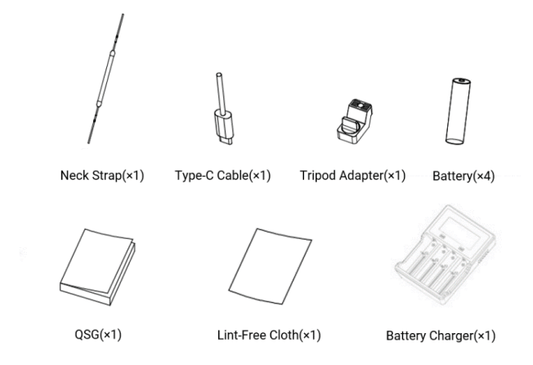 Neck Strap(×1)
Type-C Cable(×1)
Tripod Adapter(×1)
Battery(×4)

QSG(×1)
Lint-Free Cloth(×1)
Battery Charger(×1)