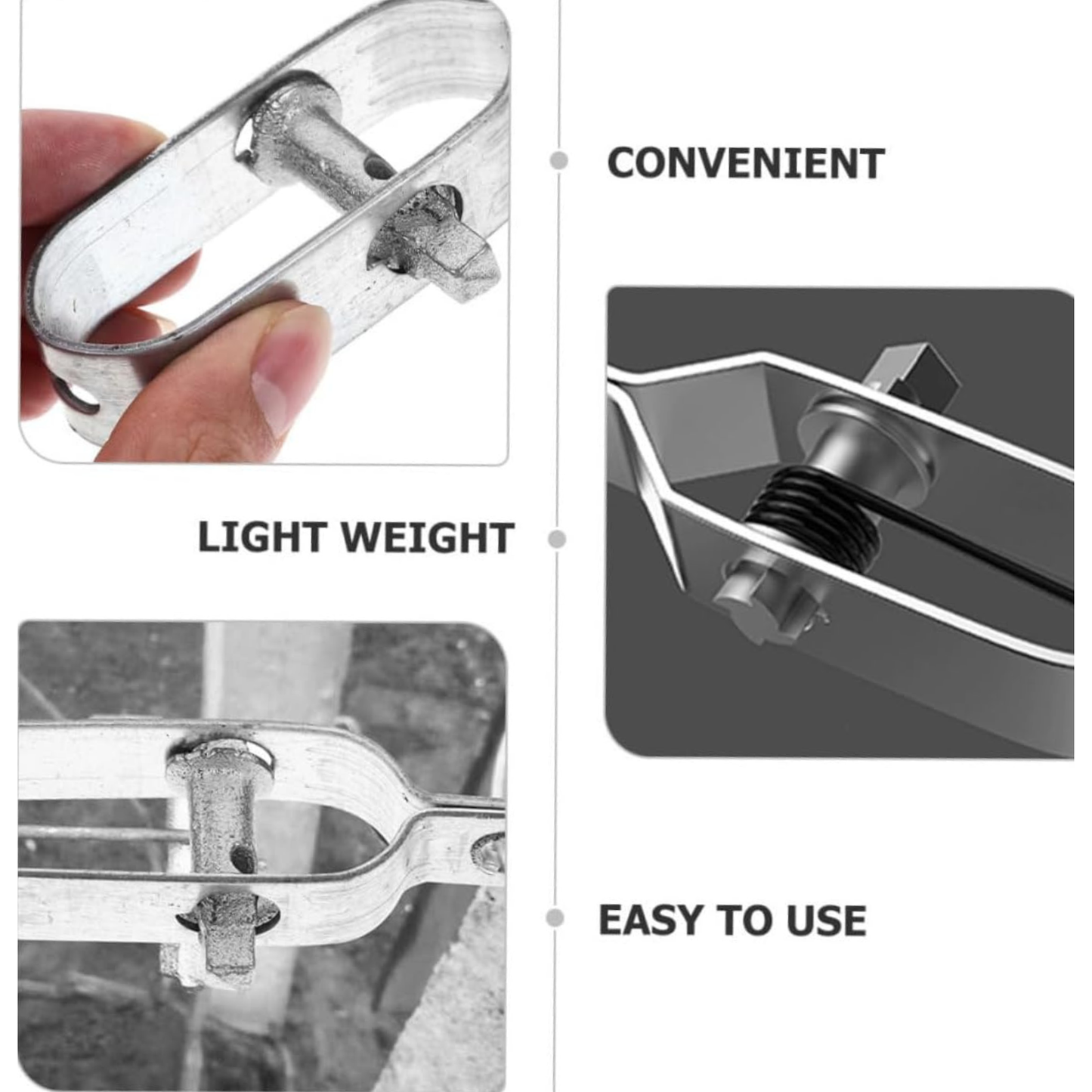 CONVENIENT

LIGHT WEIGHT

EASY TO USE