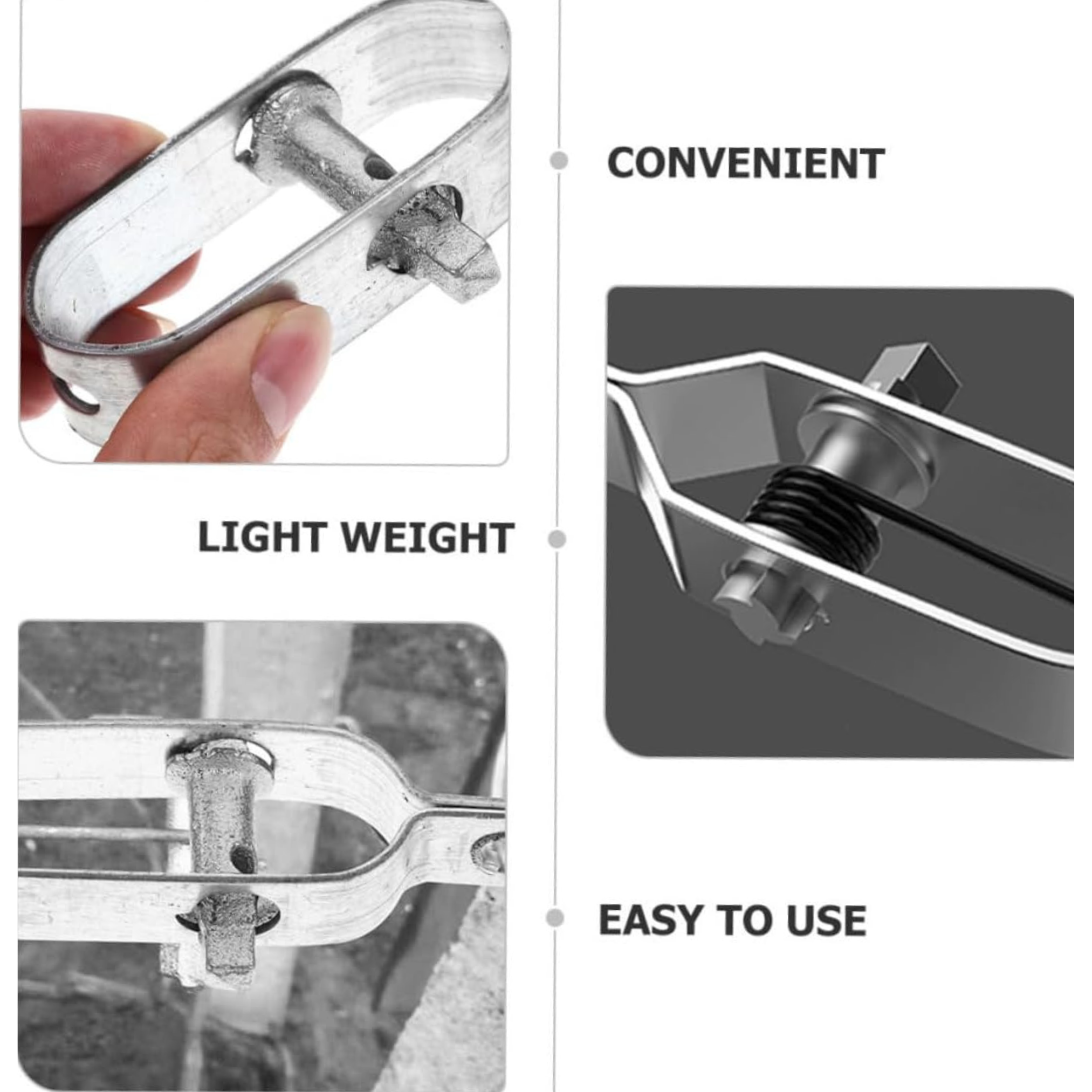 CONVENIENT

LIGHT WEIGHT

EASY TO USE