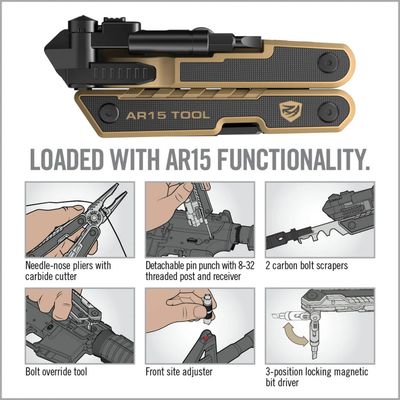 AR15 TOOL

LOADED WITH AR15 FUNCTIONALITY.

Needle-nose pliers with carbide cutter

Detachable pin punch with 8-32 threaded post and receiver

2 carbon bolt scrapers

Bolt override tool

Front site adjuster

3-position locking magnetic bit driver