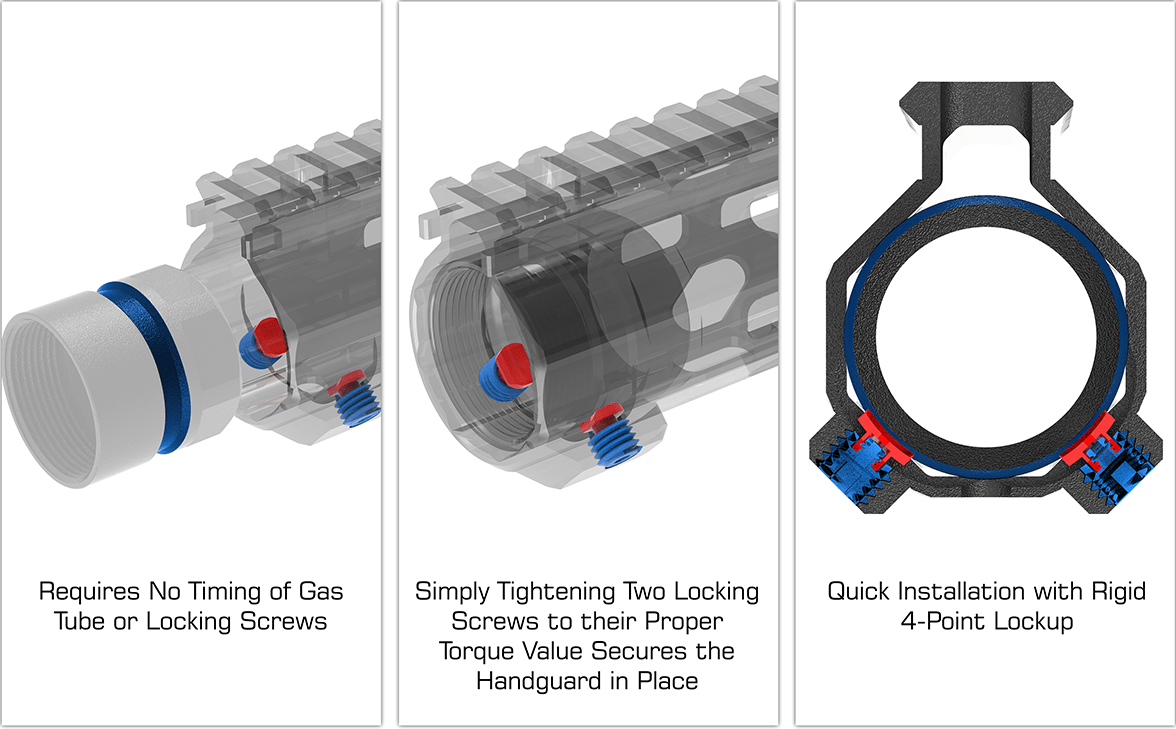 Requires No Timing of Gas Tube or Locking Screws

Simply Tightening Two Locking Screws to their Proper Torque Value Secures the Handguard in Place

Quick Installation with Rigid 4-Point Lockup