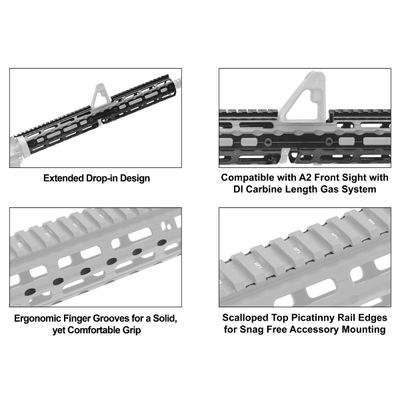 Extended Drop-in Design

Compatible with A2 Front Sight with DI Carbine Length Gas System

Ergonomic Finger Grooves for a Solid, yet Comfortable Grip

Scalloped Top Picatinny Rail Edges for Snag Free Accessory Mounting