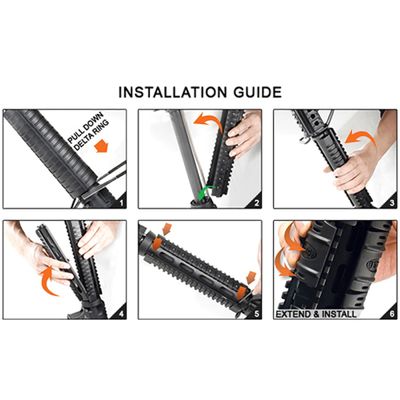 INSTALLATION GUIDE

PULL DOWN DELTA RING

1

2

3

4

5

EXTEND & INSTALL

6