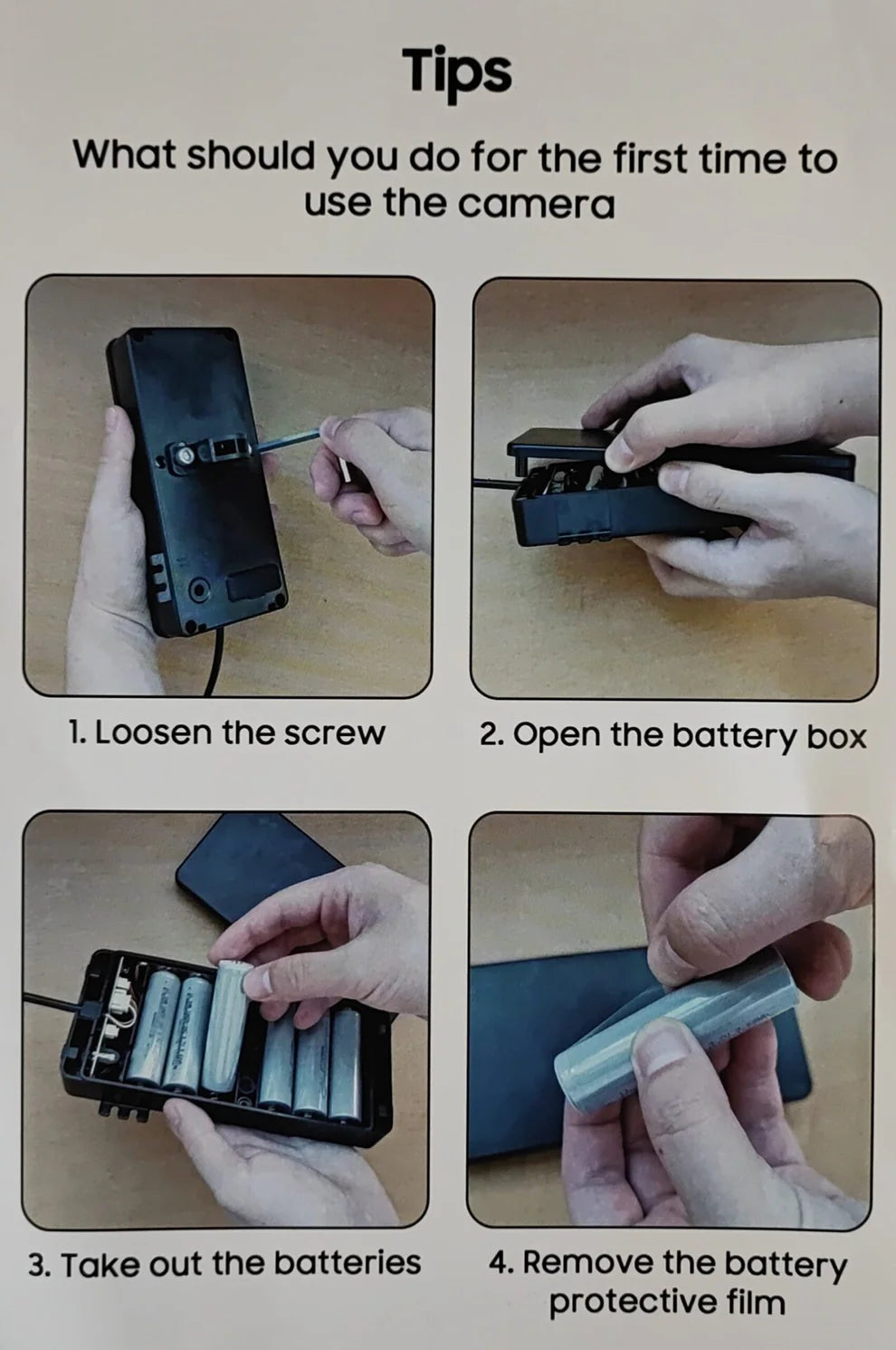 Tips

What should you do for the first time to use the camera

1. Loosen the screw

2. Open the battery box

3. Take out the batteries

4. Remove the battery protective film