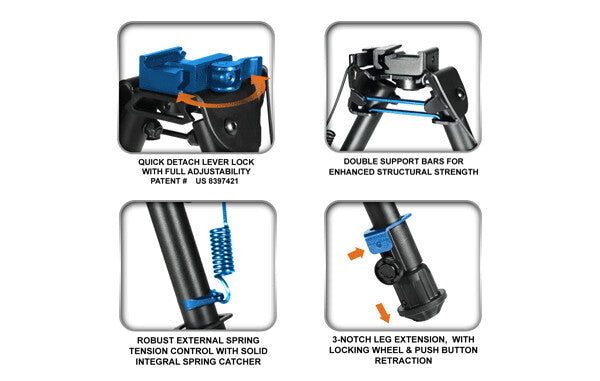 QUICK DETACH LEVER LOCK
WITH FULL ADJUSTABILITY
PATENT #   US 8397421

DOUBLE SUPPORT BARS FOR
ENHANCED STRUCTURAL STRENGTH

ROBUST EXTERNAL SPRING
TENSION CONTROL WITH SOLID
INTEGRAL SPRING CATCHER

3-NOTCH LEG EXTENSION,  WITH
LOCKING WHEEL & PUSH BUTTON
RETRACTION